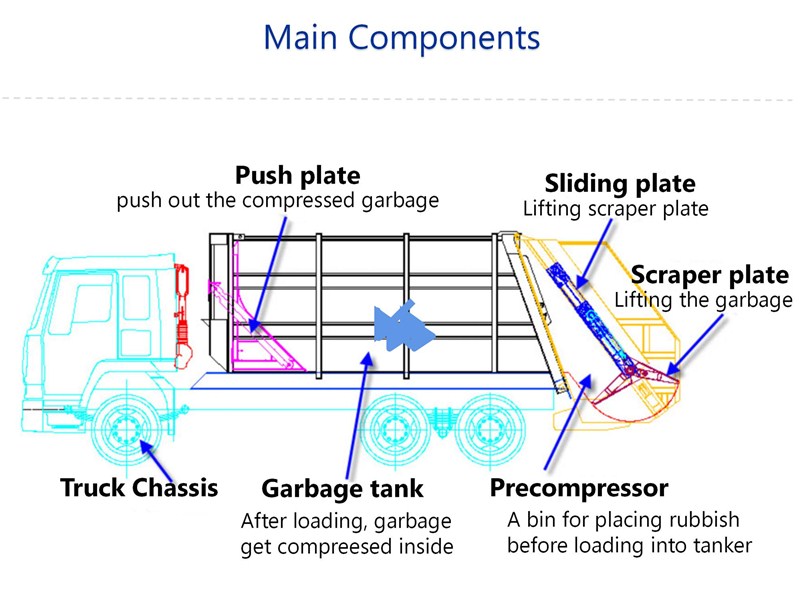 Main Components

Push plate
push out the compressed garbage

Sliding plate
Lifting scraper plate

Scraper plate
Lifting the garbage

Truck Chassis

Garbage tank
After loading, garbage get compreesed inside

Precompressor
A bin for placing rubbish before loading into tanker